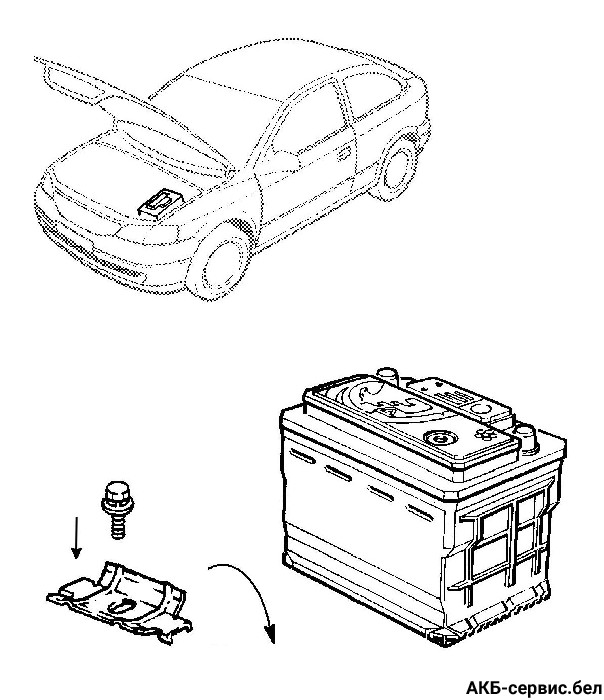 АКБ-сервис.бел